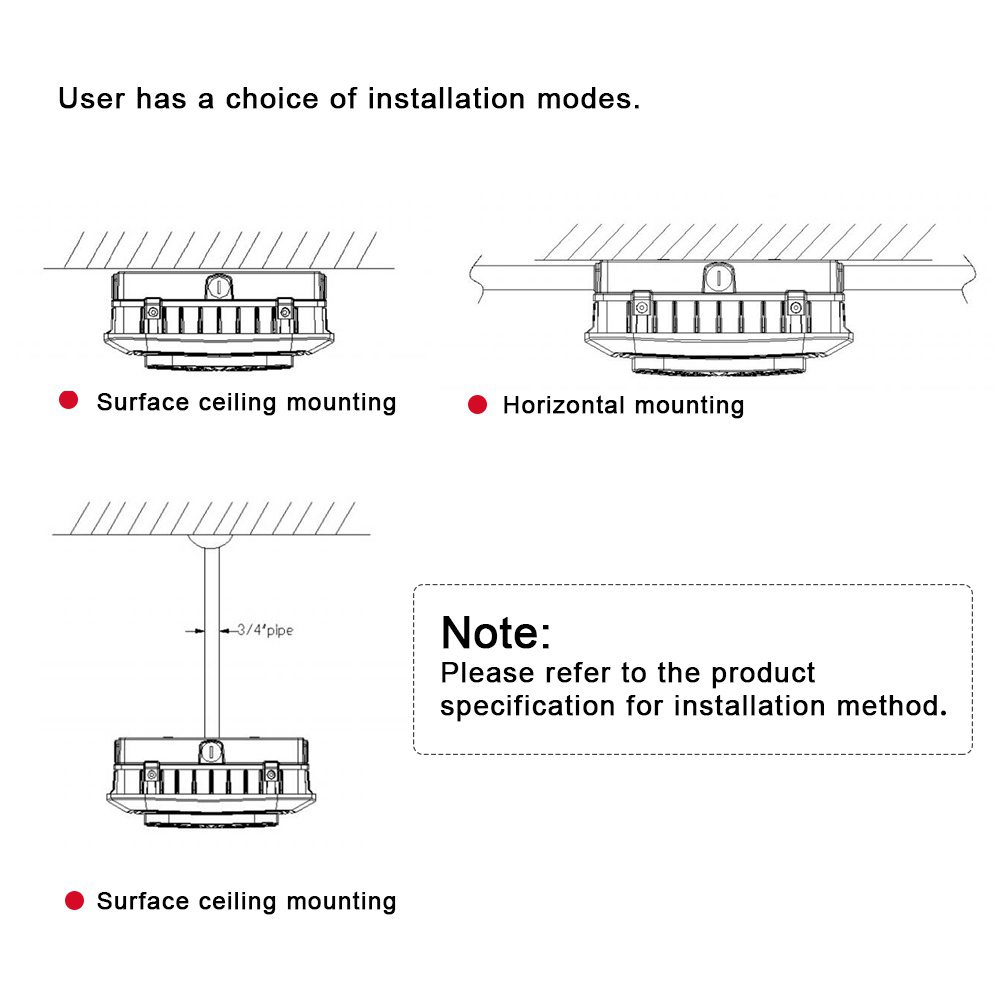 User has a choice of installation modes.

Surface ceiling mounting

Horizontal mounting

3/4"pipe

Note:
Please refer to the product specification for installation method.

Surface ceiling mounting