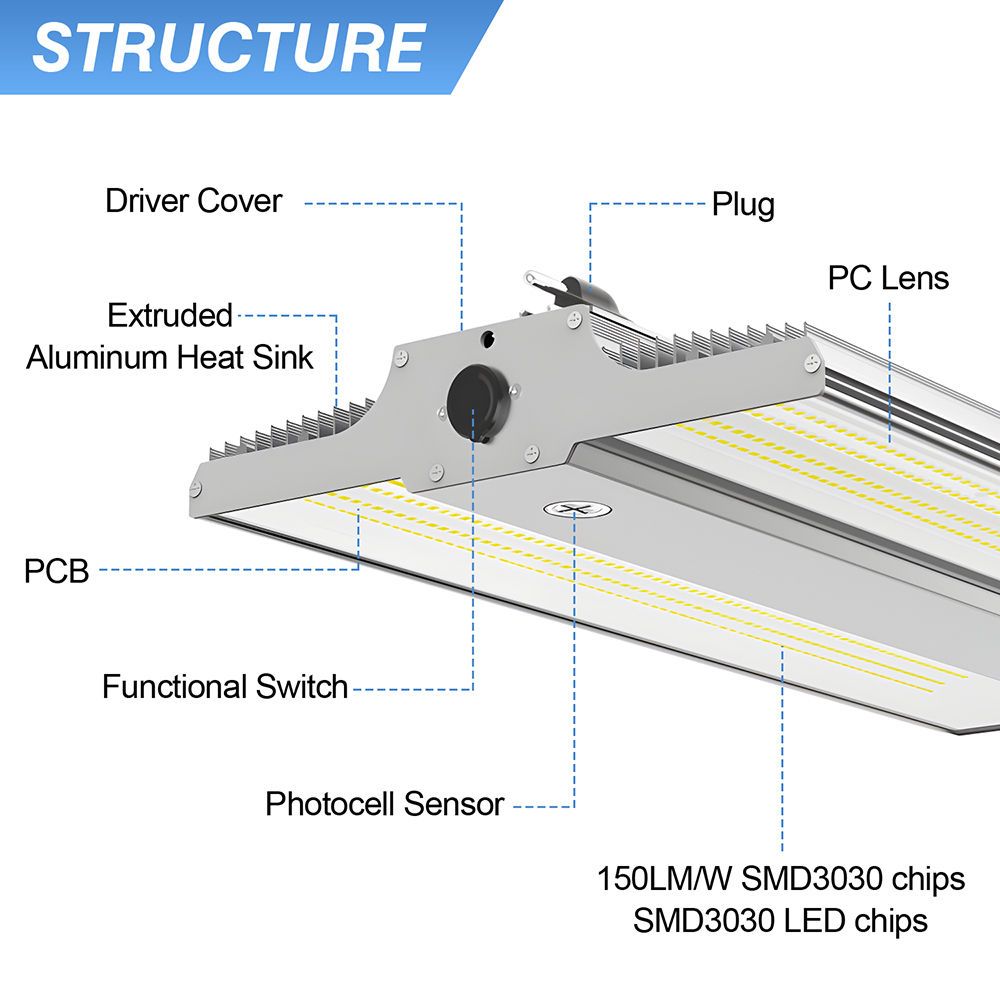 STRUCTURE

Driver Cover

Plug

PC Lens

Extruded Aluminum Heat Sink

PCB

Functional Switch

Photocell Sensor

150LM/W SMD3030 chips
SMD3030 LED chips