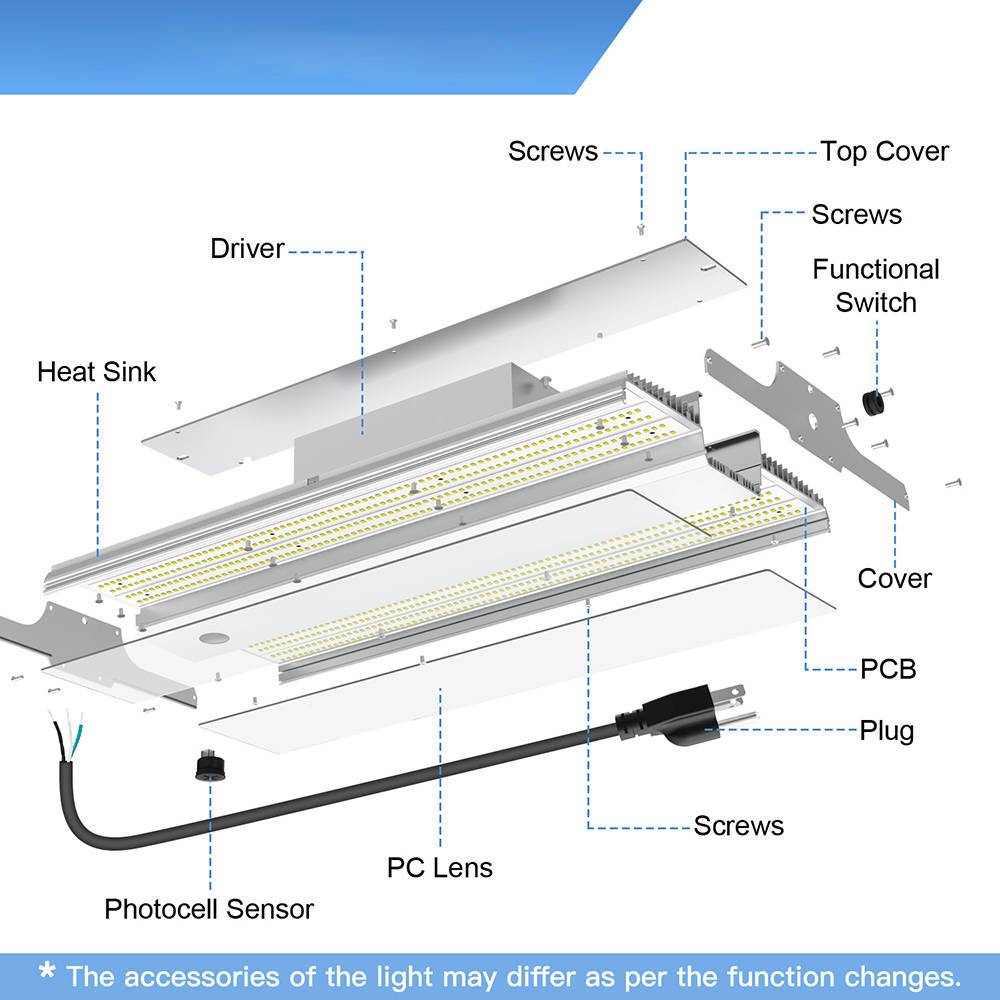 Screws

Top Cover

Screws

Driver

Functional Switch

Heat Sink

Cover

PCB

Plug

Screws

PC Lens

Photocell Sensor

* The accessories of the light may differ as per the function changes.