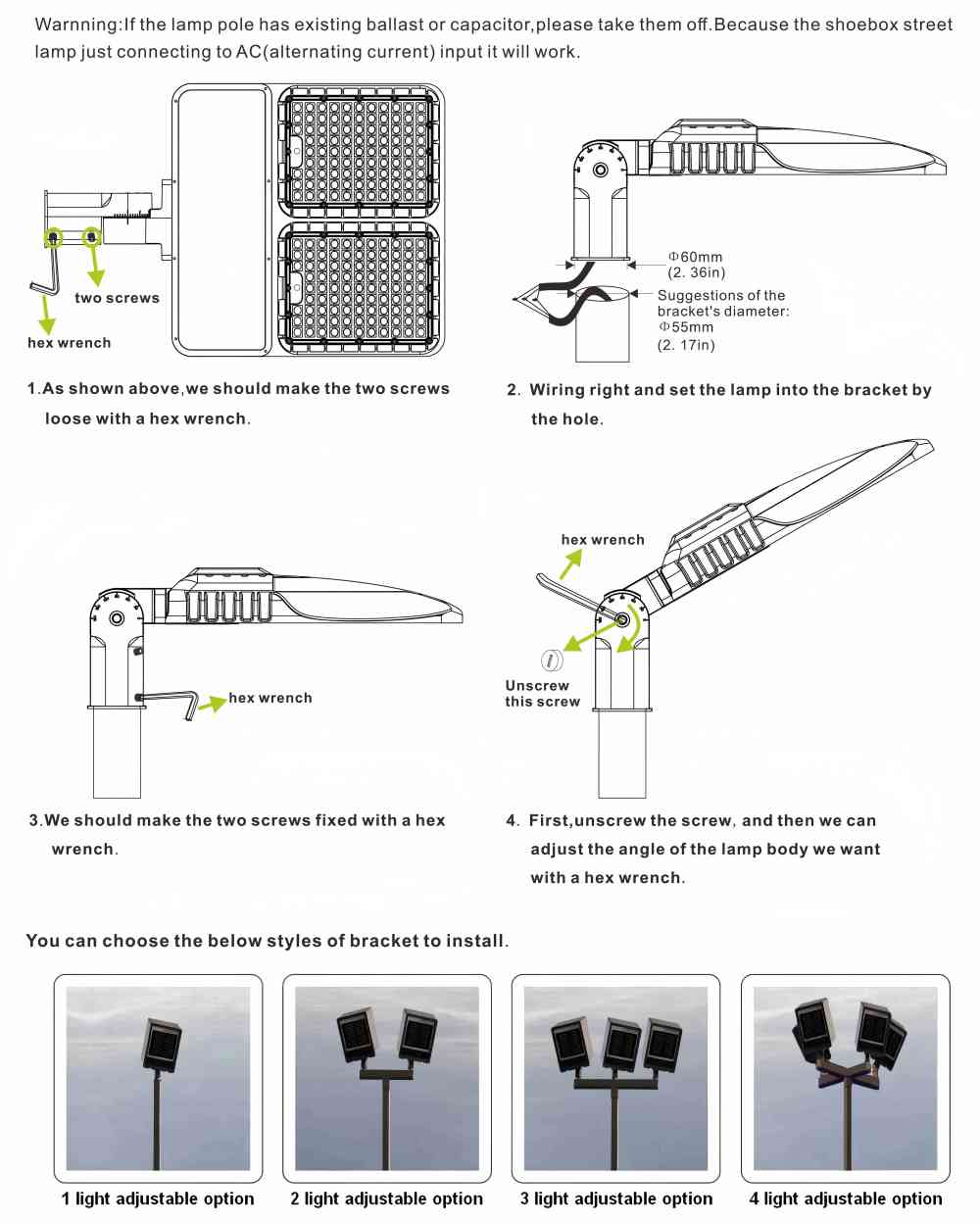 Warnning:If the lamp pole has existing ballast or capacitor,please take them off.Because the shoebox street lamp just connecting to AC(alternating current) input it will work.

two screws

hex wrench

Φ60mm
(2. 36in)

Suggestions of the bracket's diameter:
Φ55mm
(2. 17in)

1.As shown above,we should make the two screws loose with a hex wrench.

2. Wiring right and set the lamp into the bracket by the hole.

hex wrench

hex wrench

Unscrew this screw

3.We should make the two screws fixed with a hex wrench.

4. First,unscrew the screw, and then we can adjust the angle of the lamp body we want with a hex wrench.

You can choose the below styles of bracket to install.

1 light adjustable option

2 light adjustable option

3 light adjustable option

4 light adjustable option