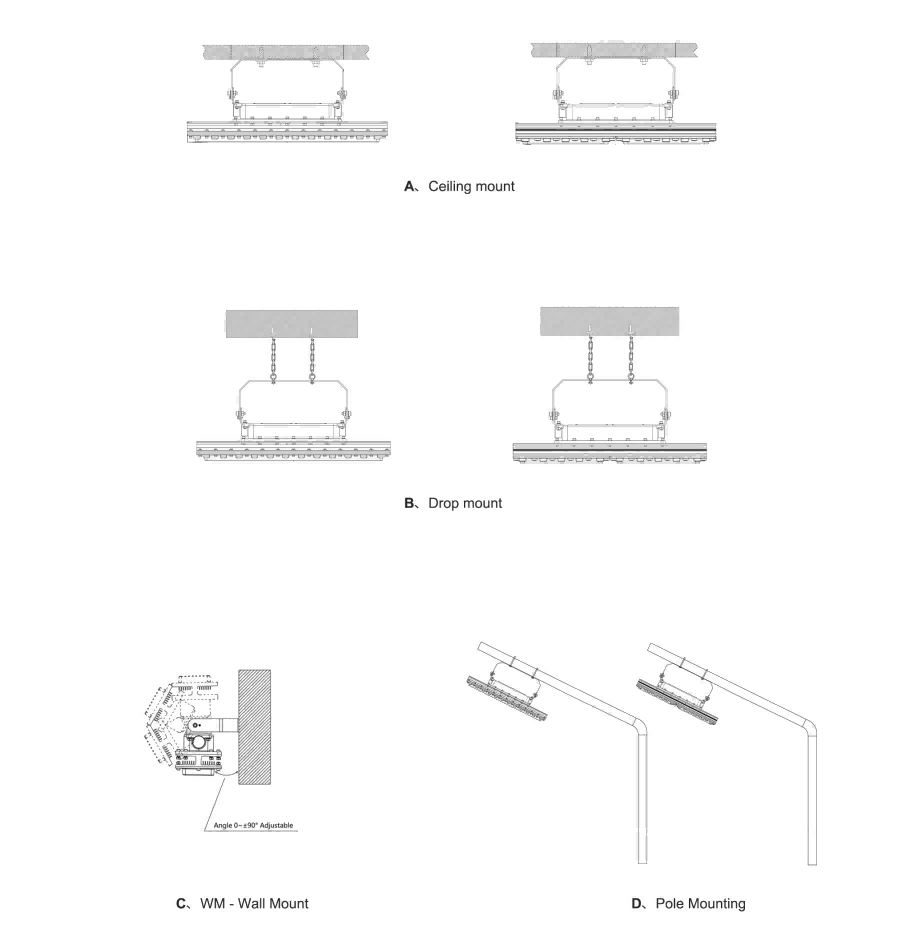 A、Ceiling mount

B、Drop mount

Angle 0~±90° Adjustable

C、WM - Wall Mount

D、Pole Mounting